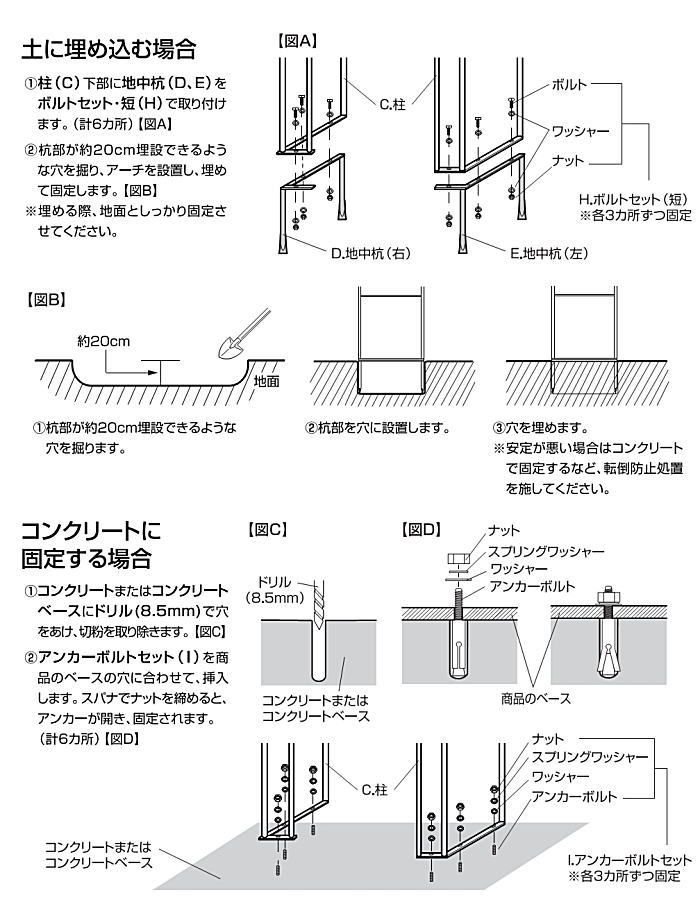 土に埋め込む場合

①柱（C）下部に地中杭（D、E）をボルトセット・短（H）で取り付けます。（計6カ所）【図A】

②杭部が約20cm埋設できるような穴を掘り、アーチを設置し、埋めて固定します。【図B】
※埋める際、地面としっかり固定させてください。

【図A】

C.柱

ボルト
ワッシャー
ナット
H.ボルトセット（短）
※各3カ所ずつ固定

D.地中杭（右）
E.地中杭（左）

【図B】

約20cm
地面

①杭部が約20cm埋設できるような穴を掘ります。

②杭部を穴に設置します。

③穴を埋めます。
※安定が悪い場合はコンクリートで固定するなど、転倒防止処置を施してください。

コンクリートに固定する場合

①コンクリートまたはコンクリートベースにドリル（8.5mm）で穴をあけ、切粉を取り除きます。【図C】

②アンカーボルトセット（I）を商品のベースの穴に合わせて、挿入します。スパナでナットを締めると、アンカーが開き、固定されます。（計6カ所）【図D】

【図C】

ドリル
（8.5mm）

コンクリートまたは
コンクリートベース

【図D】

ナット
スプリングワッシャー
ワッシャー
アンカーボルト

商品のベース

C.柱

ナット
スプリングワッシャー
ワッシャー
アンカーボルト

コンクリートまたは
コンクリートベース

I.アンカーボルトセット
※各3カ所ずつ固定